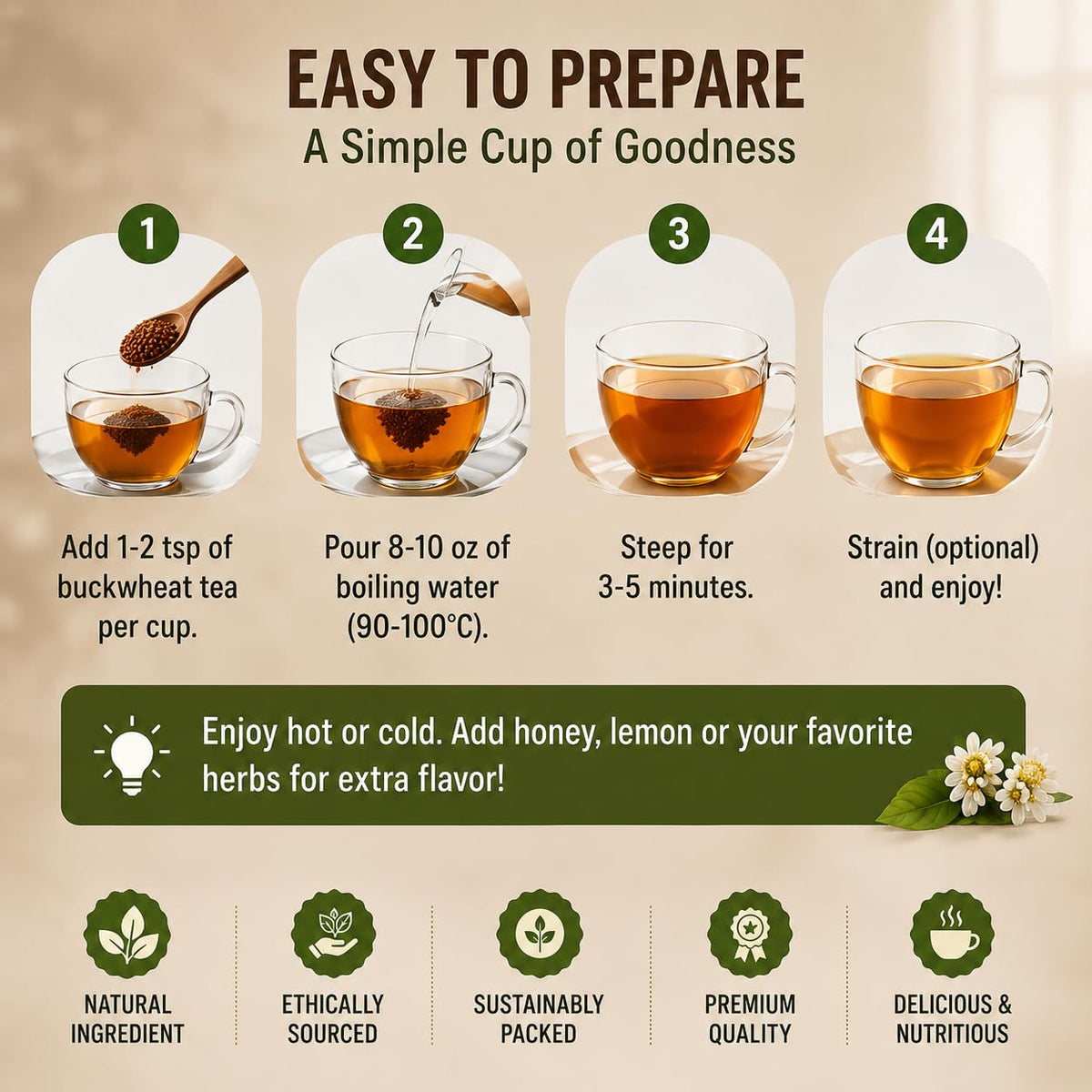 EASY TO PREPARE
A Simple Cup of Goodness

1
Add 1-2 tsp of buckwheat tea per cup.

2
Pour 8-10 oz of boiling water (90-100°C).

3
Steep for 3-5 minutes.

4
Strain (optional) and enjoy!

Enjoy hot or cold. Add honey, lemon or your favorite herbs for extra flavor!

NATURAL INGREDIENT

ETHICALLY SOURCED

SUSTAINABLY PACKED

PREMIUM QUALITY

DELICIOUS & NUTRITIOUS